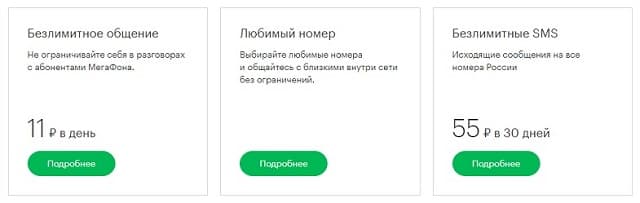 Безлимитное общение

Не ограничивайте себя в разговорах с абонентами МегаФона.

11 ₽ в день

Подробнее

Любимый номер

Выбирайте любимые номера и общайтесь с близкими внутри сети без ограничений.

Подробнее

Безлимитные SMS

Исходящие сообщения на все номера России

55 ₽ в 30 дней

Подробнее